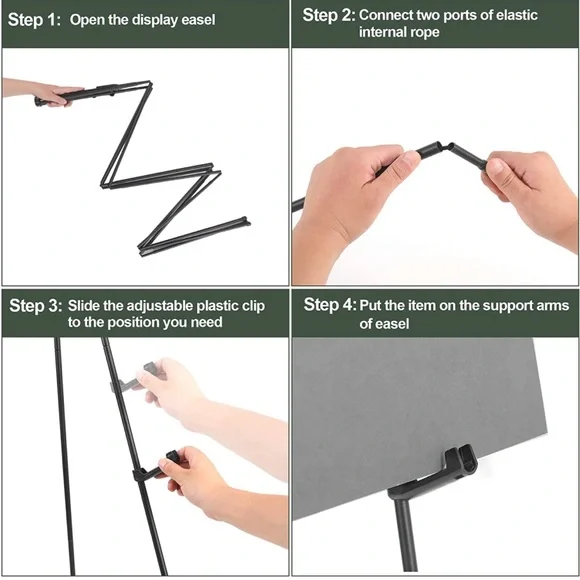 Step 1: Open the display easel

Step 2: Connect two ports of elastic internal rope

Step 3: Slide the adjustable plastic clip to the position you need

Step 4: Put the item on the support arms of easel